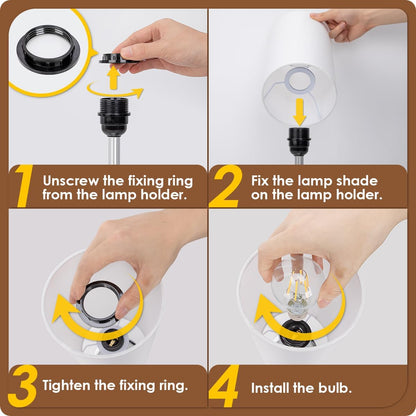 1 Unscrew the fixing ring from the lamp holder.

2 Fix the lamp shade on the lamp holder.

3 Tighten the fixing ring.

4 Install the bulb.